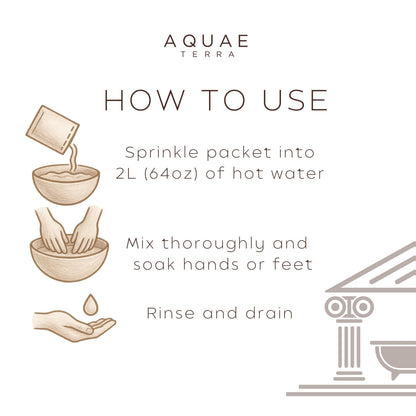 AQUAE
TERRA

HOW TO USE

Sprinkle packet into 2L (64oz) of hot water

Mix thoroughly and soak hands or feet

Rinse and drain