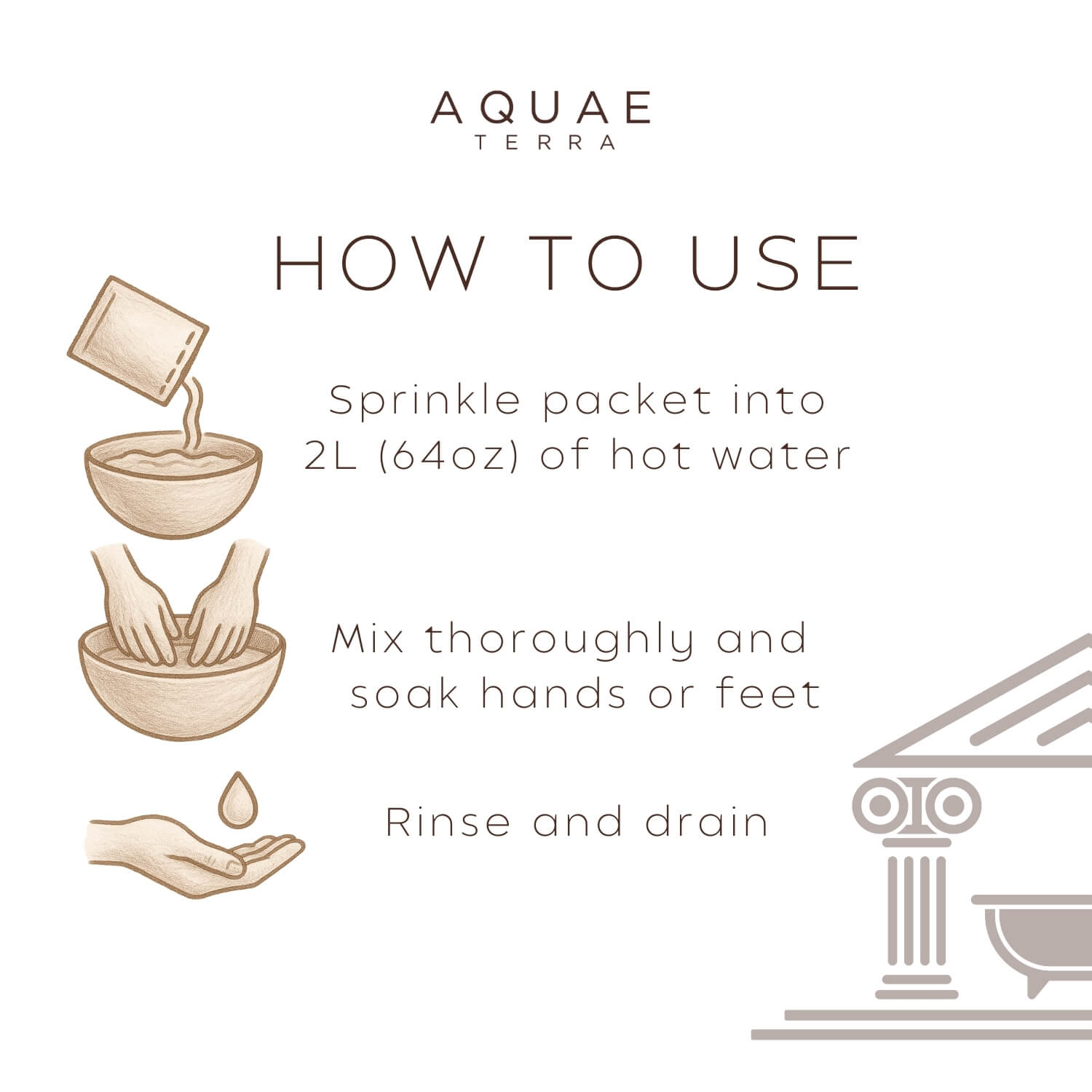 AQUAE
TERRA

HOW TO USE

Sprinkle packet into 2L (64oz) of hot water

Mix thoroughly and soak hands or feet

Rinse and drain