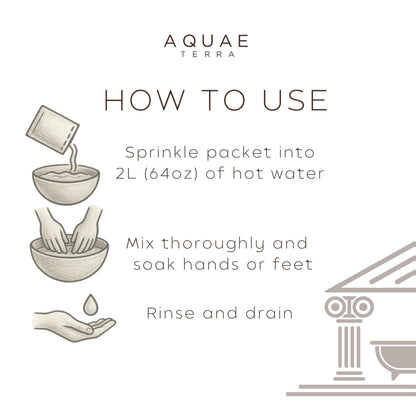 AQUAE
TERRA

HOW TO USE

Sprinkle packet into 2L (64oz) of hot water

Mix thoroughly and soak hands or feet

Rinse and drain