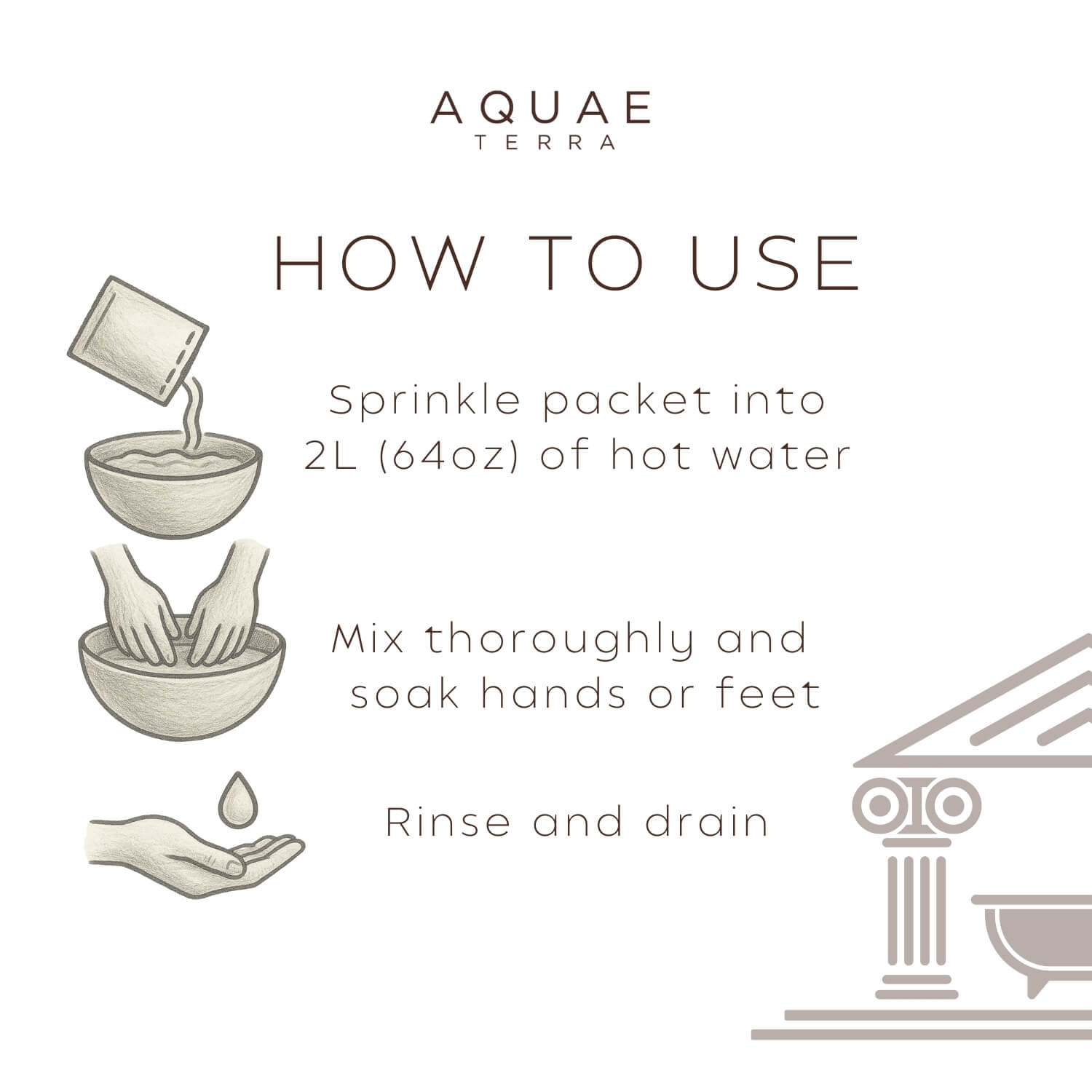 AQUAE
TERRA

HOW TO USE

Sprinkle packet into 2L (64oz) of hot water

Mix thoroughly and soak hands or feet

Rinse and drain