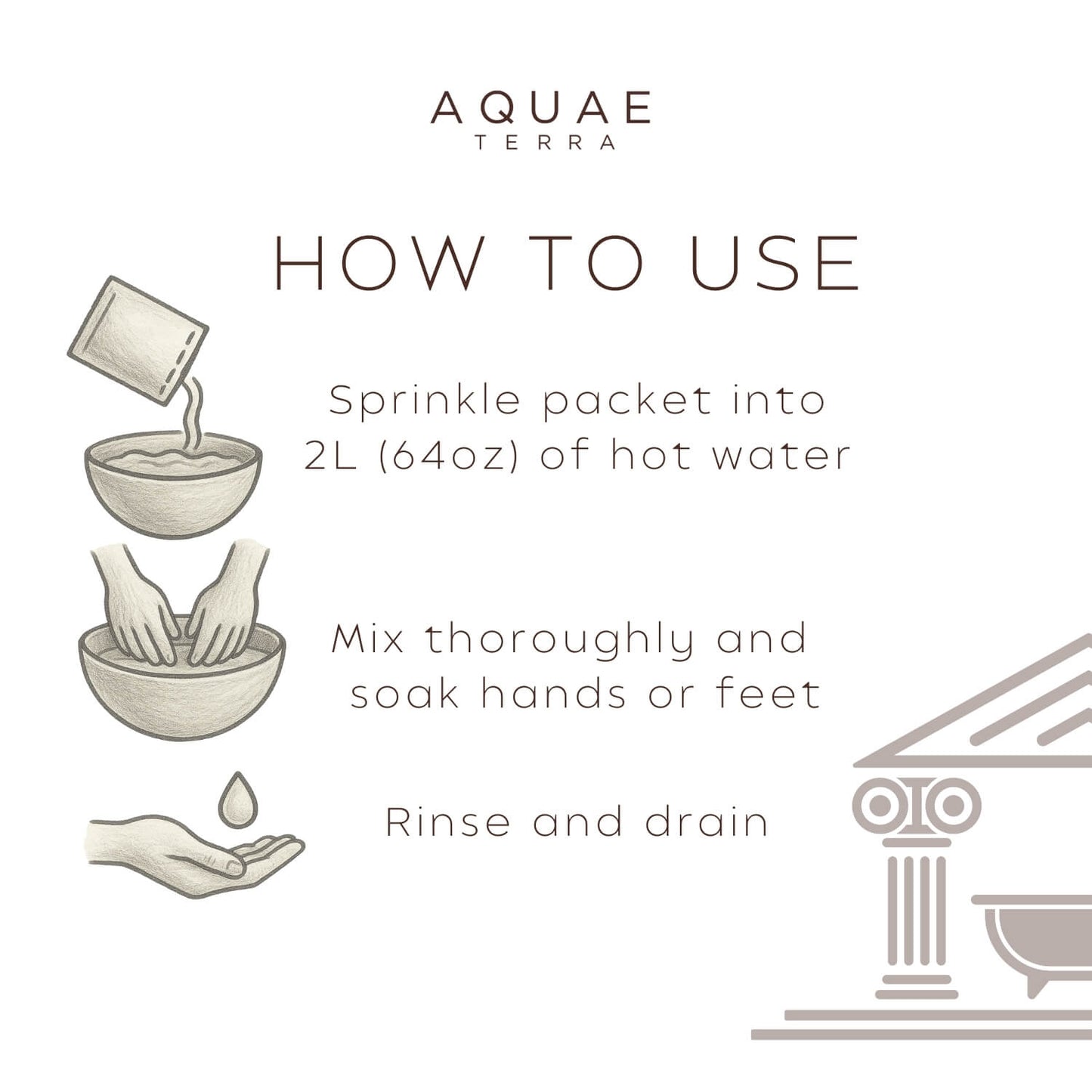 AQUAE
TERRA

HOW TO USE

Sprinkle packet into 2L (64oz) of hot water

Mix thoroughly and soak hands or feet

Rinse and drain