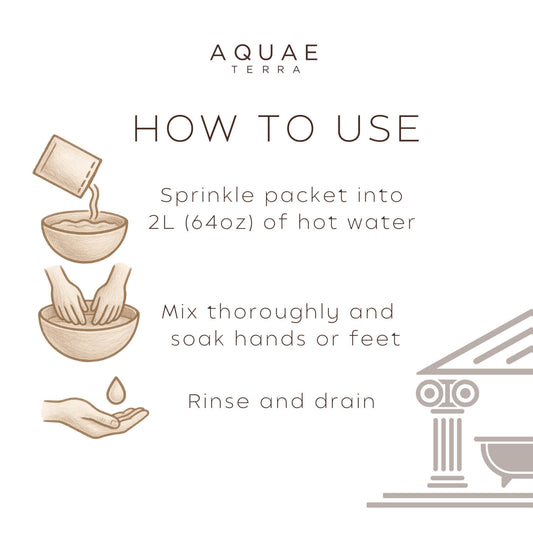 AQUAE
TERRA

HOW TO USE

Sprinkle packet into 2L (64oz) of hot water

Mix thoroughly and soak hands or feet

Rinse and drain