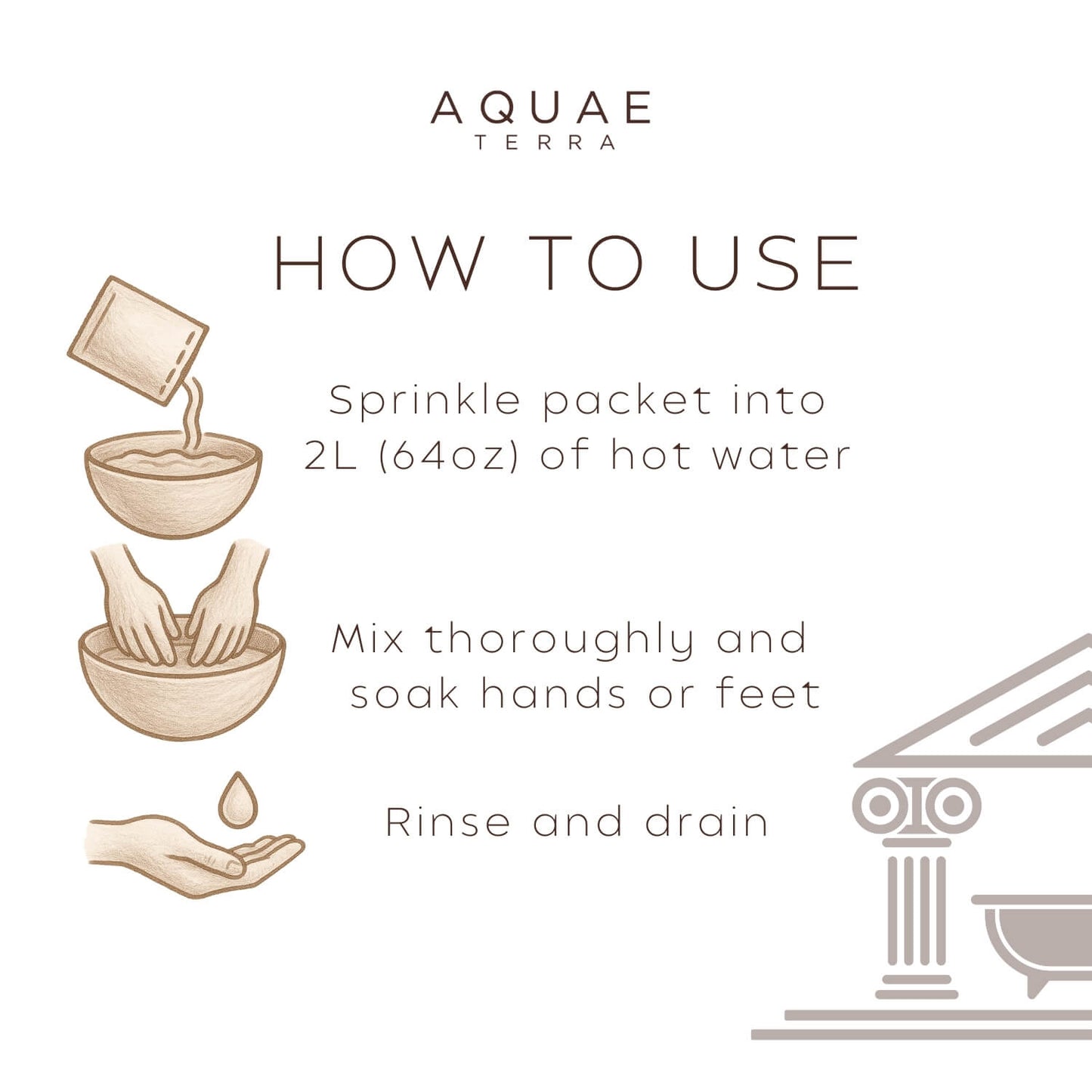 AQUAE
TERRA

HOW TO USE

Sprinkle packet into 2L (64oz) of hot water

Mix thoroughly and soak hands or feet

Rinse and drain